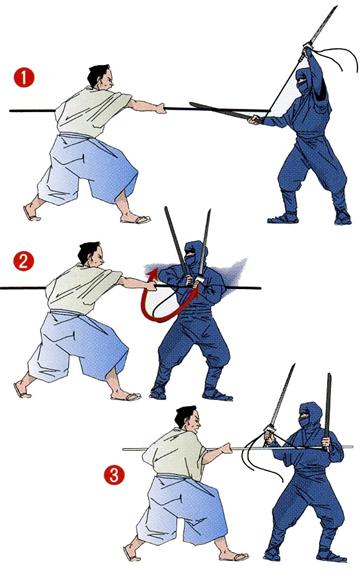 1

2

3